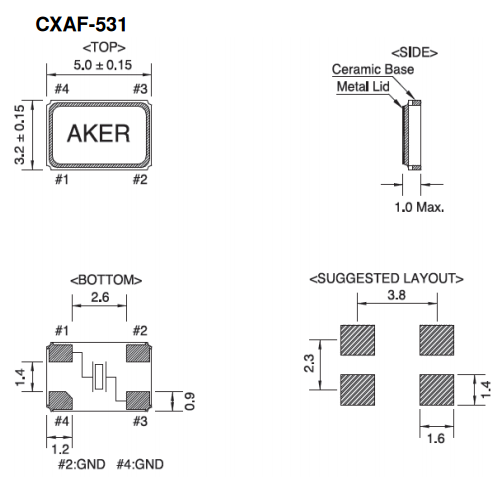 CXAF-531

<TOP>

5.0 ± 0.15

#4 #3

3.2 ± 0.15

AKER

#1 #2

<SIDE>

Ceramic Base

Metal Lid

1.0 Max.

<BOTTOM>

2.6

#1 #2

1.4

0.9

#4 #3

1.2

#2:GND #4:GND

<SUGGESTED LAYOUT>

3.8

2.3

1.4

1.6